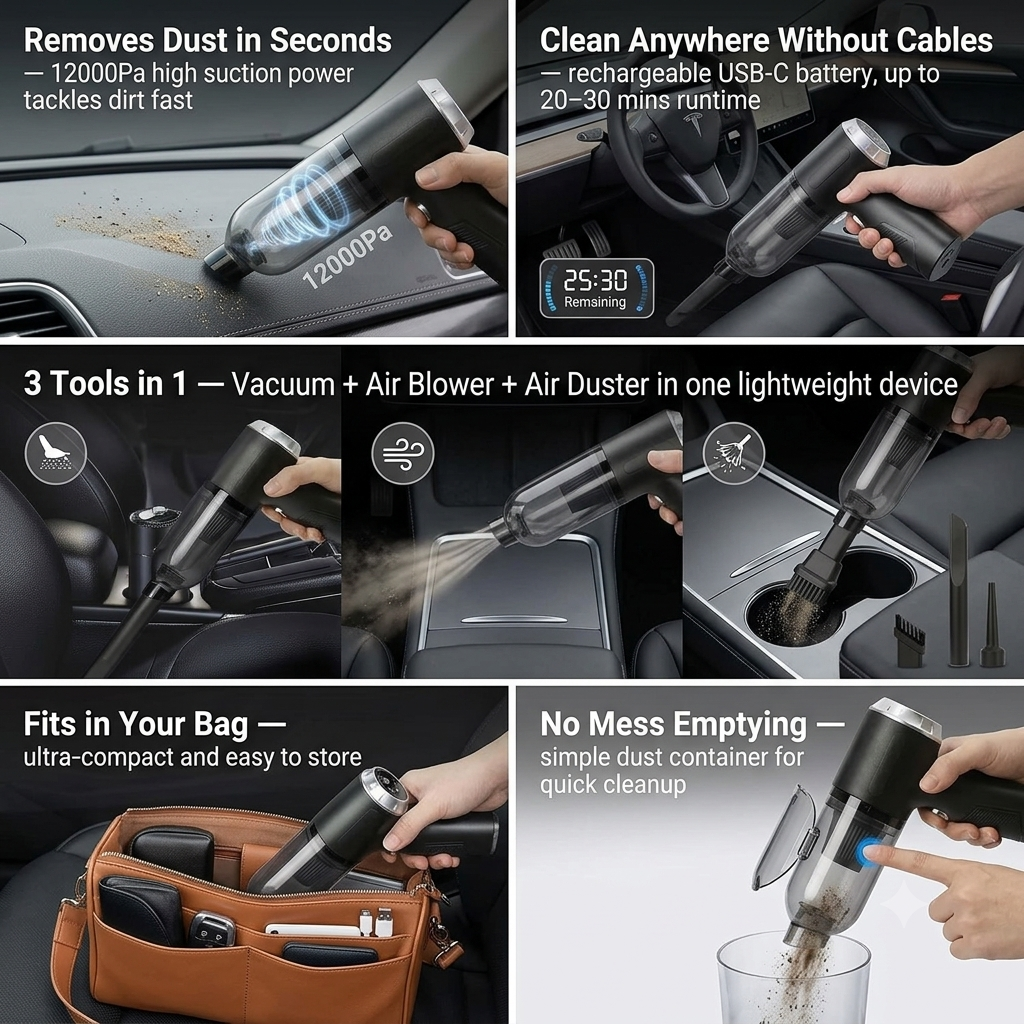 Removes Dust in Seconds
— 12000Pa high suction power tackles dirt fast

12000Pa

Clean Anywhere Without Cables
— rechargeable USB-C battery, up to 20–30 mins runtime

25:30
Remsining

3 Tools in 1 — Vacuum + Air Blower + Air Duster in one lightweight device

Fits in Your Bag —
ultra-compact and easy to store

No Mess Emptying —
simple dust container for quick cleanup